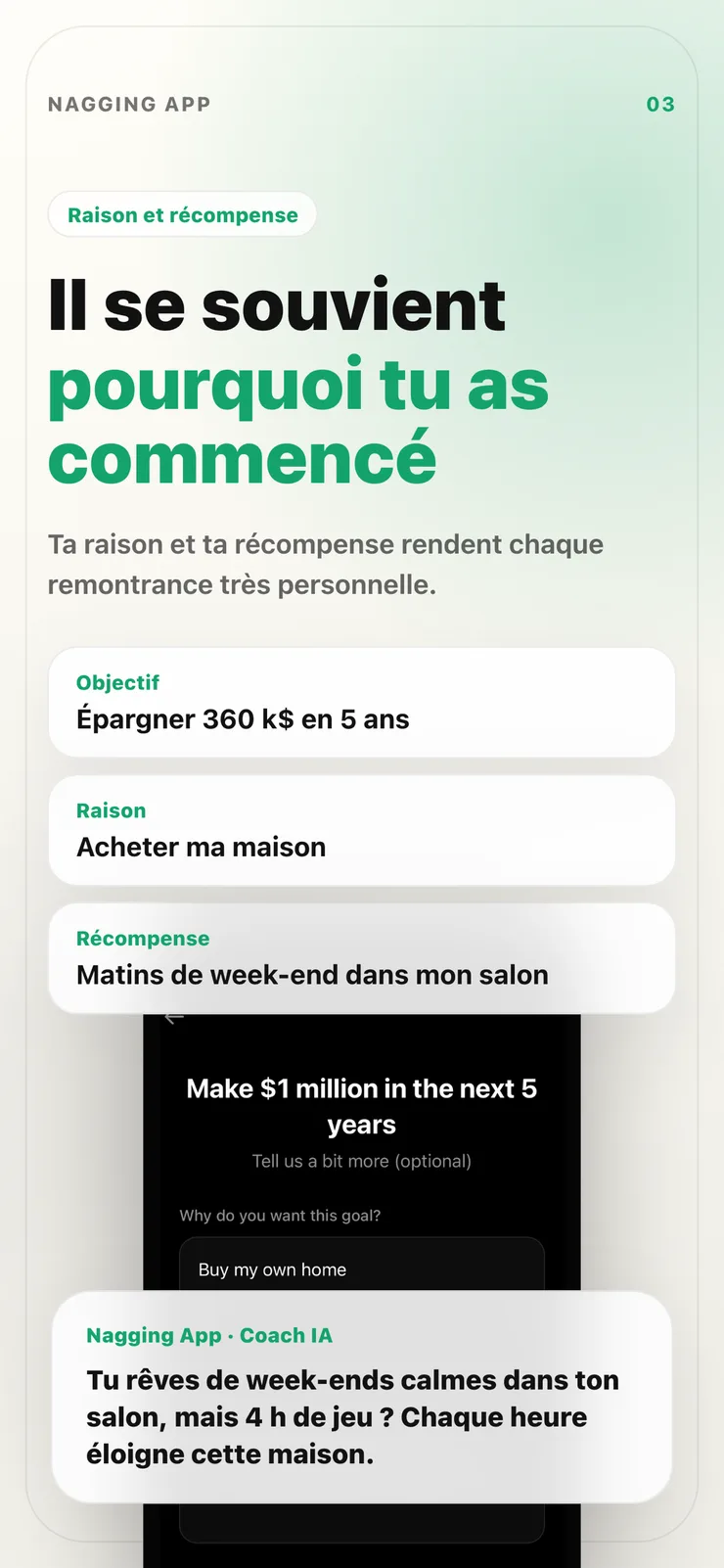 NAGGING APP

03

Raison et récompense

Il se souvient pourquoi tu as commencé

Ta raison et ta récompense rendent chaque remontrance très personnelle.

Objectif
Épargner 360 k$ en 5 ans

Raison
Acheter ma maison

Récompense
Matins de week-end dans mon salon

Make $1 million in the next 5 years

Tell us a bit more (optional)

Why do you want this goal?

Buy my own home

Nagging App · Coach IA

Tu rêves de week-ends calmes dans ton salon, mais 4 h de jeu ? Chaque heure éloigne cette maison.