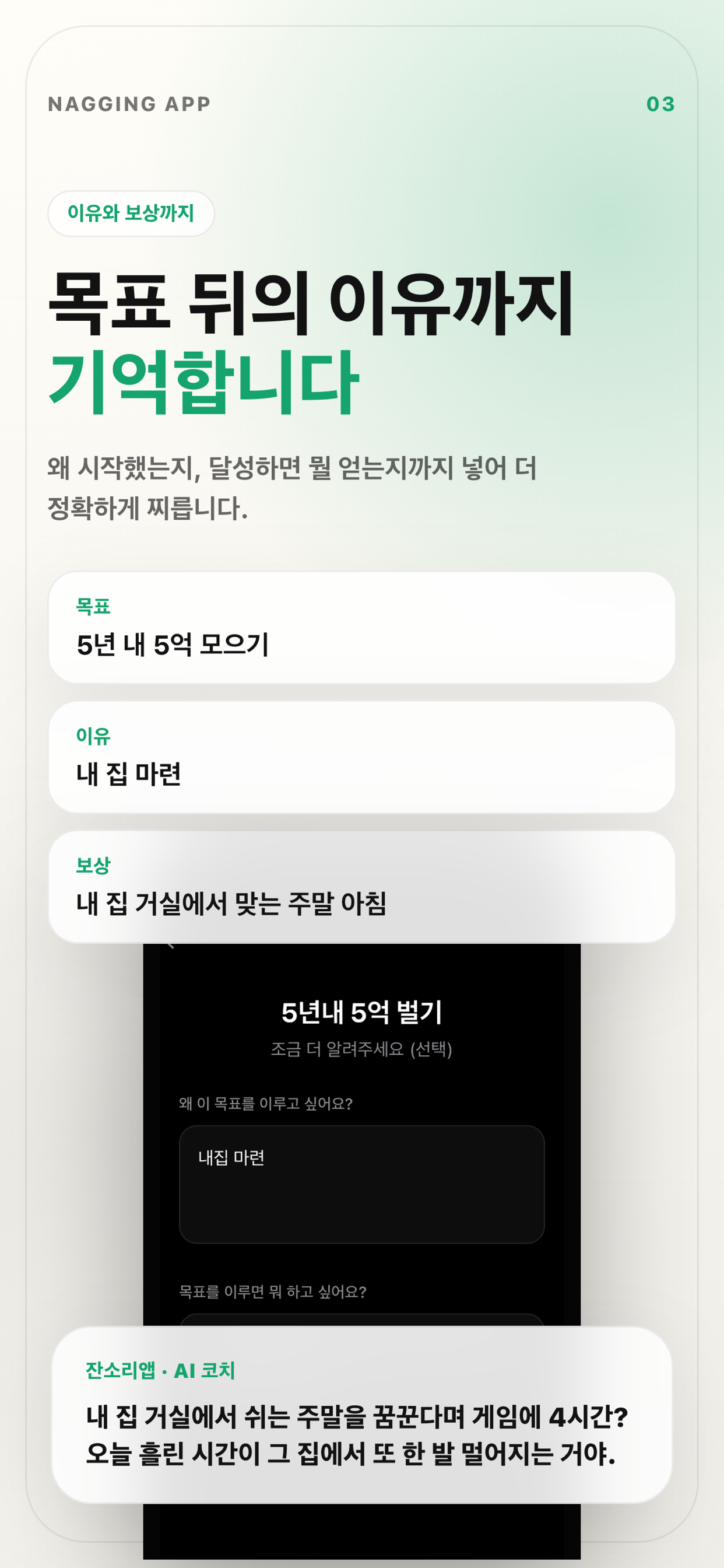 NAGGING APP

03

이유와 보상까지

목표 뒤의 이유까지 기억합니다

왜 시작했는지, 달성하면 뭘 얻는지까지 넣어 더 정확하게 찌릅니다.

목표
5년 내 5억 모으기

이유
내 집 마련

보상
내 집 거실에서 맞는 주말 아침

5년내 5억 벌기
조금 더 알려주세요 (선택)

왜 이 목표를 이루고 싶어요?

내집 마련

목표를 이루면 뭐 하고 싶어요?

잔소리앱 · AI 코치
내 집 거실에서 쉬는 주말을 꿈꾼다며 게임에 4시간? 오늘 흘린 시간이 그 집에서 또 한 발 멀어지는 거야.