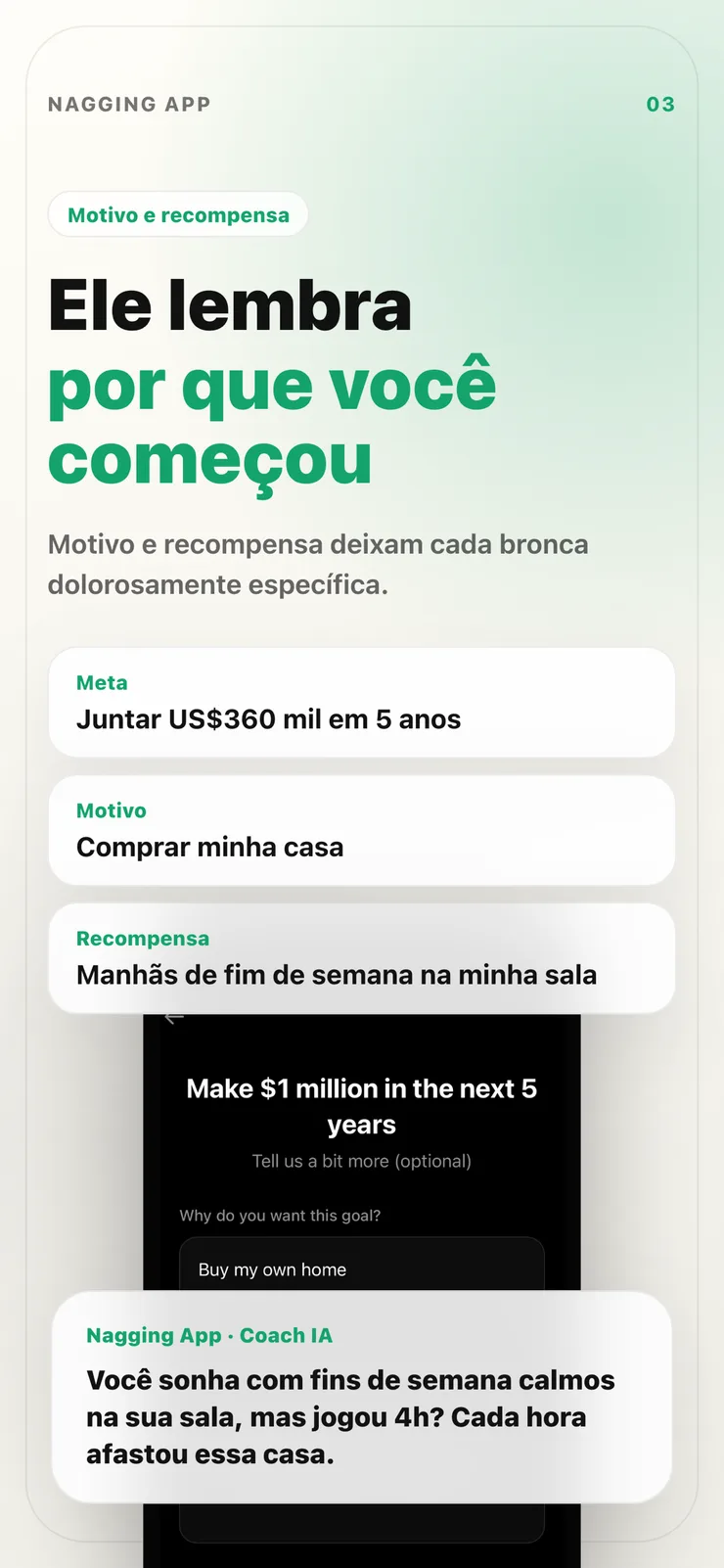 NAGGING APP

03

Motivo e recompensa

Ele lembra por que você começou

Motivo e recompensa deixam cada bronca dolorosamente específica.

Meta
Juntar US$360 mil em 5 anos

Motivo
Comprar minha casa

Recompensa
Manhãs de fim de semana na minha sala

Make $1 million in the next 5 years

Tell us a bit more (optional)

Why do you want this goal?

Buy my own home

Nagging App · Coach IA

Você sonha com fins de semana calmos na sua sala, mas jogou 4h? Cada hora afastou essa casa.