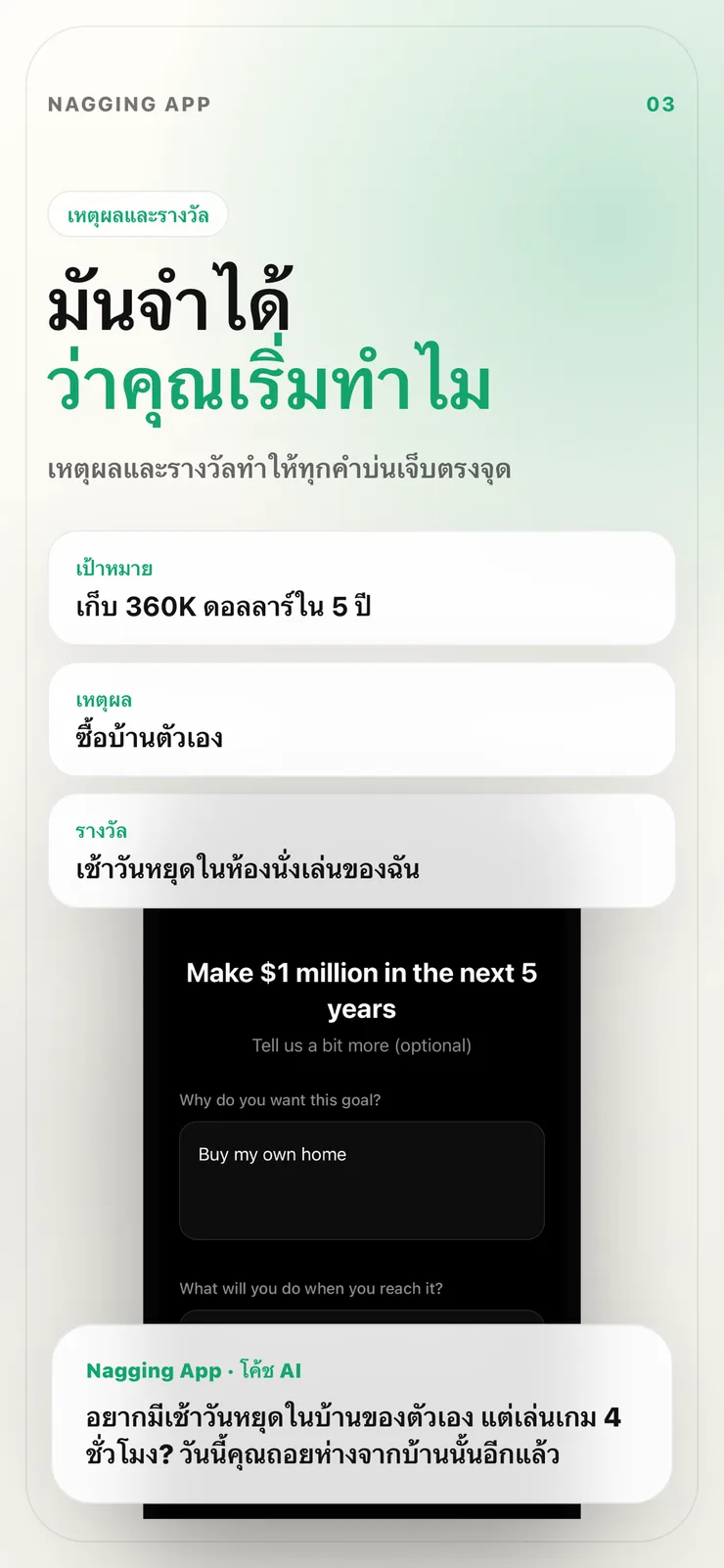 NAGGING APP

03

เหตุผลและรางวัล

มันจำได้
ว่าคุณเริ่มทำไม

เหตุผลและรางวัลทำให้ทุกคำบ่นเจ็บตรงจุด

เป้าหมาย
เก็บ 360K ดอลลาร์ใน 5 ปี

เหตุผล
ซื้อบ้านตัวเอง

รางวัล
เช้าวันหยุดในห้องนั่งเล่นของฉัน

Make $1 million in the next 5 years

Tell us a bit more (optional)

Why do you want this goal?

Buy my own home

What will you do when you reach it?

Nagging App · โค้ช AI

อยากมีเช้าวันหยุดในบ้านของตัวเอง แต่เล่นเกม 4 ชั่วโมง? วันนี้คุณถอยห่างจากบ้านนั้นอีกแล้ว