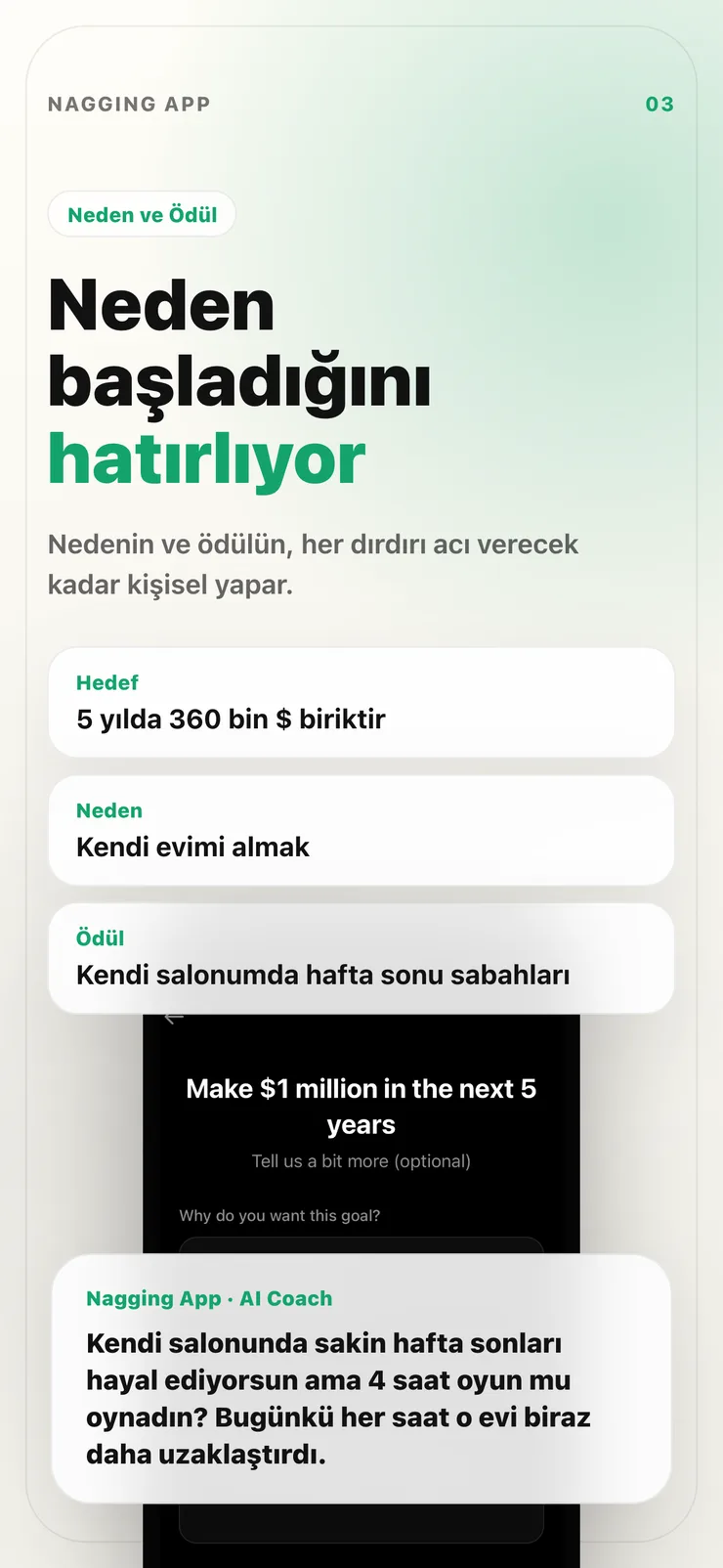 NAGGING APP

03

Neden ve Ödül

Neden başladığını hatırlıyor

Nedenin ve ödülün, her dırdırı acı verecek kadar kişisel yapar.

Hedef
5 yılda 360 bin $ biriktir

Neden
Kendi evimi almak

Ödül
Kendi salonumda hafta sonu sabahları

Make $1 million in the next 5 years
Tell us a bit more (optional)

Why do you want this goal?

Nagging App · AI Coach
Kendi salonunda sakin hafta sonları hayal ediyorsun ama 4 saat oyun mu oynadın? Bugünkü her saat o evi biraz daha uzaklaştırdı.